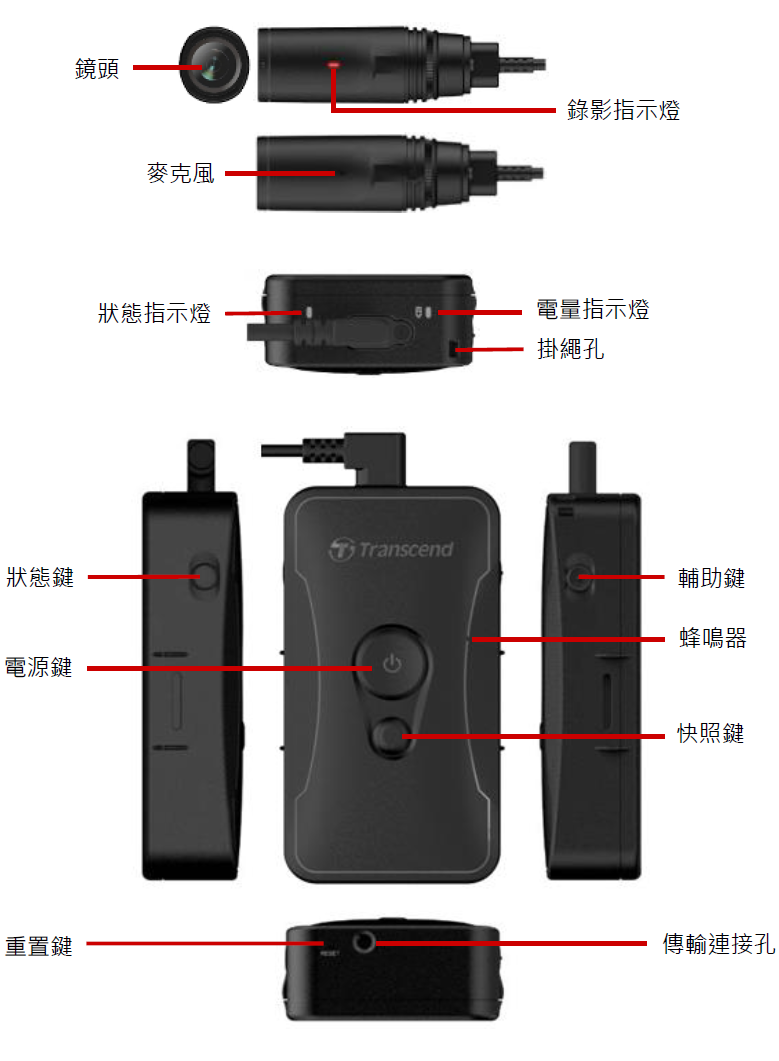 鏡頭

錄影指示燈

麥克風

狀態指示燈

電量指示燈

掛繩孔

Transcend

狀態鍵

輔助鍵

蜂鳴器

電源鍵

快照鍵

重置鍵

RESET

傳輸連接孔