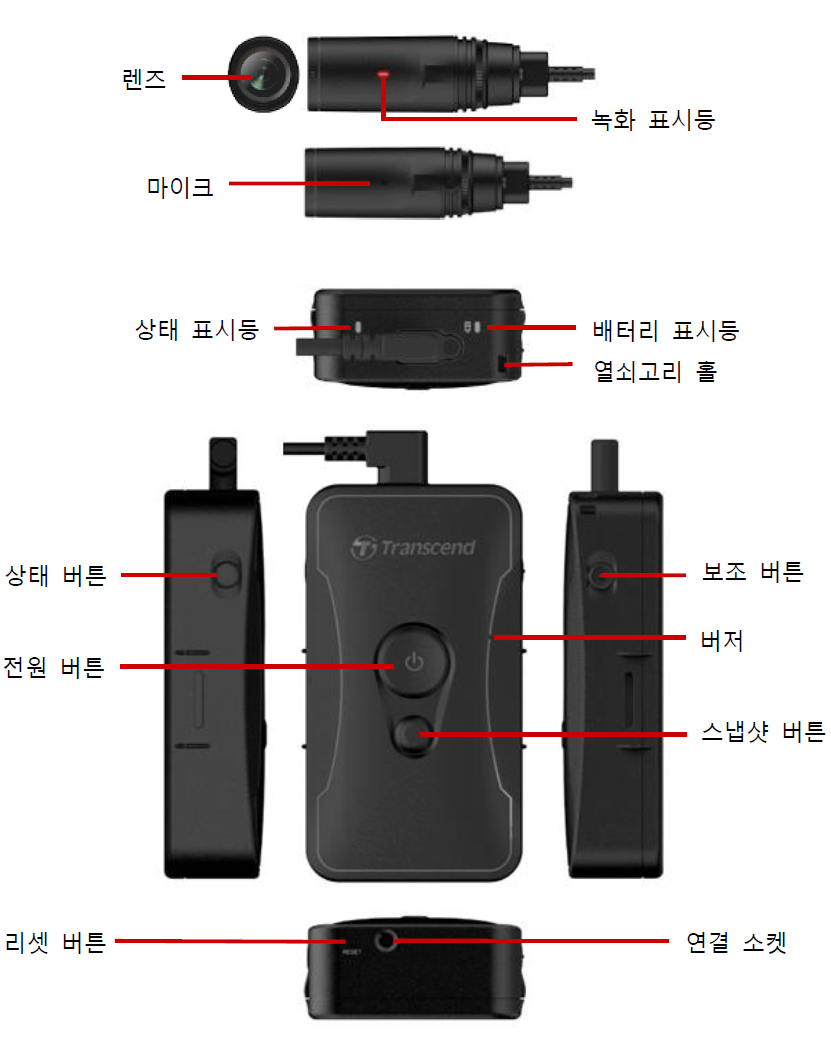 렌즈

녹화 표시등

마이크

상태 표시등

배터리 표시등

열쇠고리 홀

Transcend

상태 버튼

보조 버튼

버저

전원 버튼

스냅샷 버튼

리셋 버튼

RESET

연결 소켓